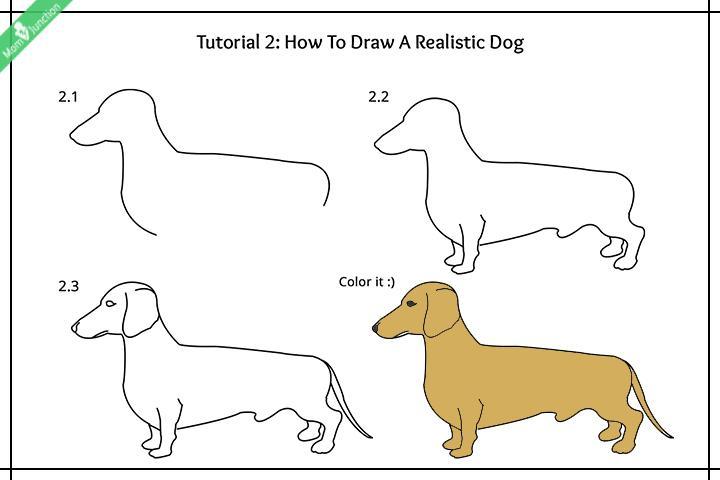 Mom Junction

Tutorial 2: How To Draw A Realistic Dog

2.1

2.2

2.3

Color it :)